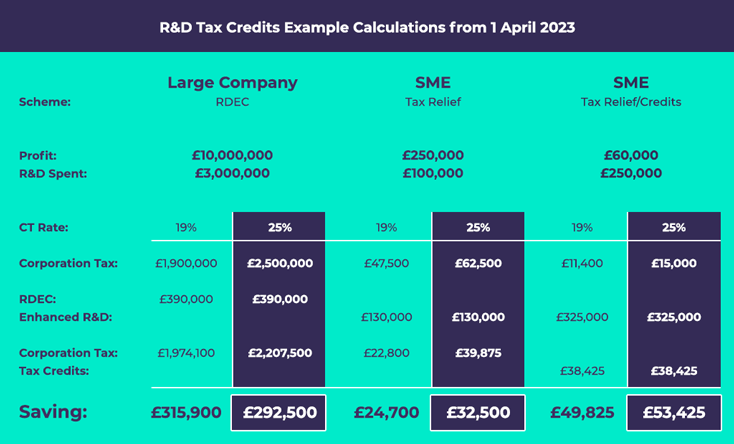 R&D Tax Credits Example Calculations from 1 April 2023

| | Large Company | | SME | | SME | |
|---|---|---|---|---|---|---|
| Scheme: | RDEC | | Tax Relief | | Tax Relief/Credits | |
| Profit: | £10,000,000 | | £250,000 | | £60,000 | |
| R&D Spent: | £3,000,000 | | £100,000 | | £250,000 | |
| CT Rate: | 19% | 25% | 19% | 25% | 19% | 25% |
| Corporation Tax: | £1,900,000 | £2,500,000 | £47,500 | £62,500 | £11,400 | £15,000 |
| RDEC: | £390,000 | £390,000 | | | | |
| Enhanced R&D: | | | £130,000 | £130,000 | £325,000 | £325,000 |
| Corporation Tax: | £1,974,100 | £2,207,500 | £22,800 | £39,875 | | |
| Tax Credits: | | | | | £38,425 | £38,425 |
| Saving: | £315,900 | £292,500 | £24,700 | £32,500 | £49,825 | £53,425 |